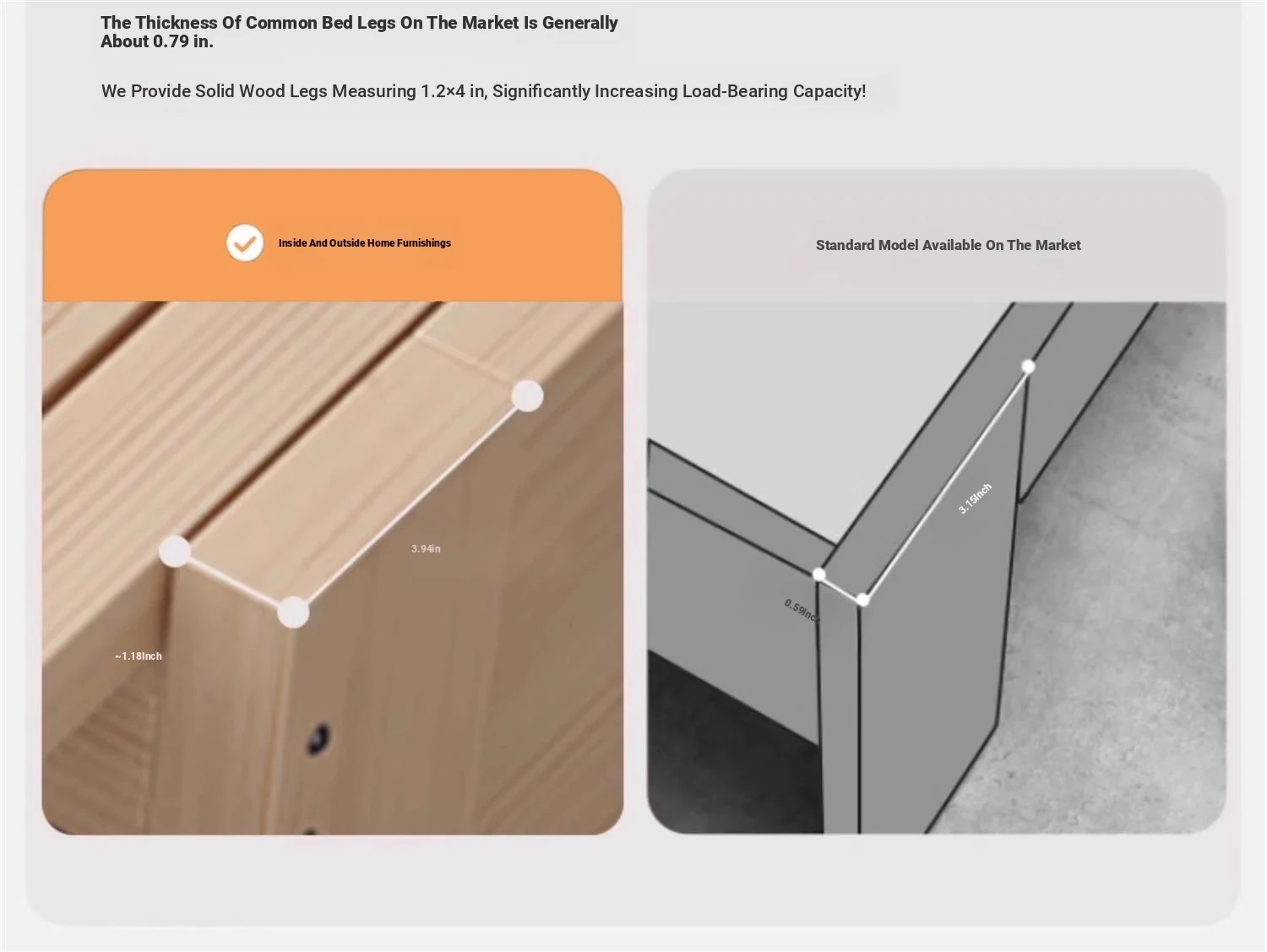 The Thickness Of Common Bed Legs On The Market Is Generally About 0.79 in.

We Provide Solid Wood Legs Measuring 1.2×4 in, Significantly Increasing Load-Bearing Capacity!

Inside And Outside Home Furnishings

3.94in

~1.18Inch

Standard Model Available On The Market

3.15Inch

0.59Inch