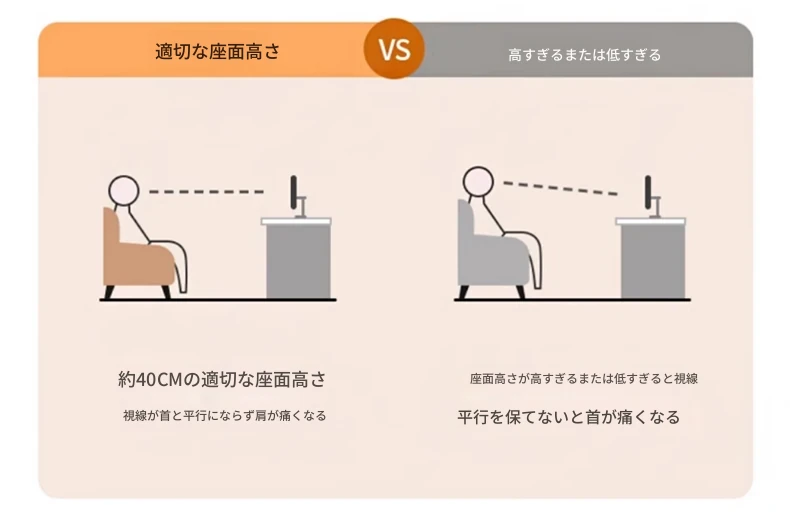 適切な座面高さ

VS

高すぎるまたは低すぎる

約40CMの適切な座面高さ

視線が首と平行にならず肩が痛くなる

座面高さが高すぎるまたは低すぎると視線

平行を保てないと首が痛くなる